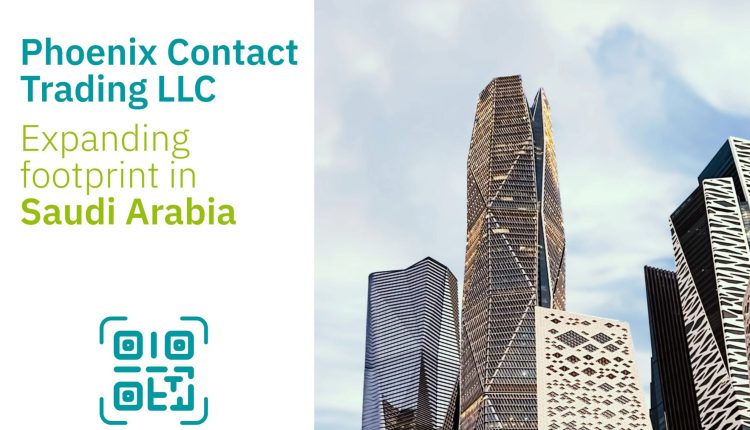 Phoenix Contact Trading LLC

Expanding footprint in Saudi Arabia